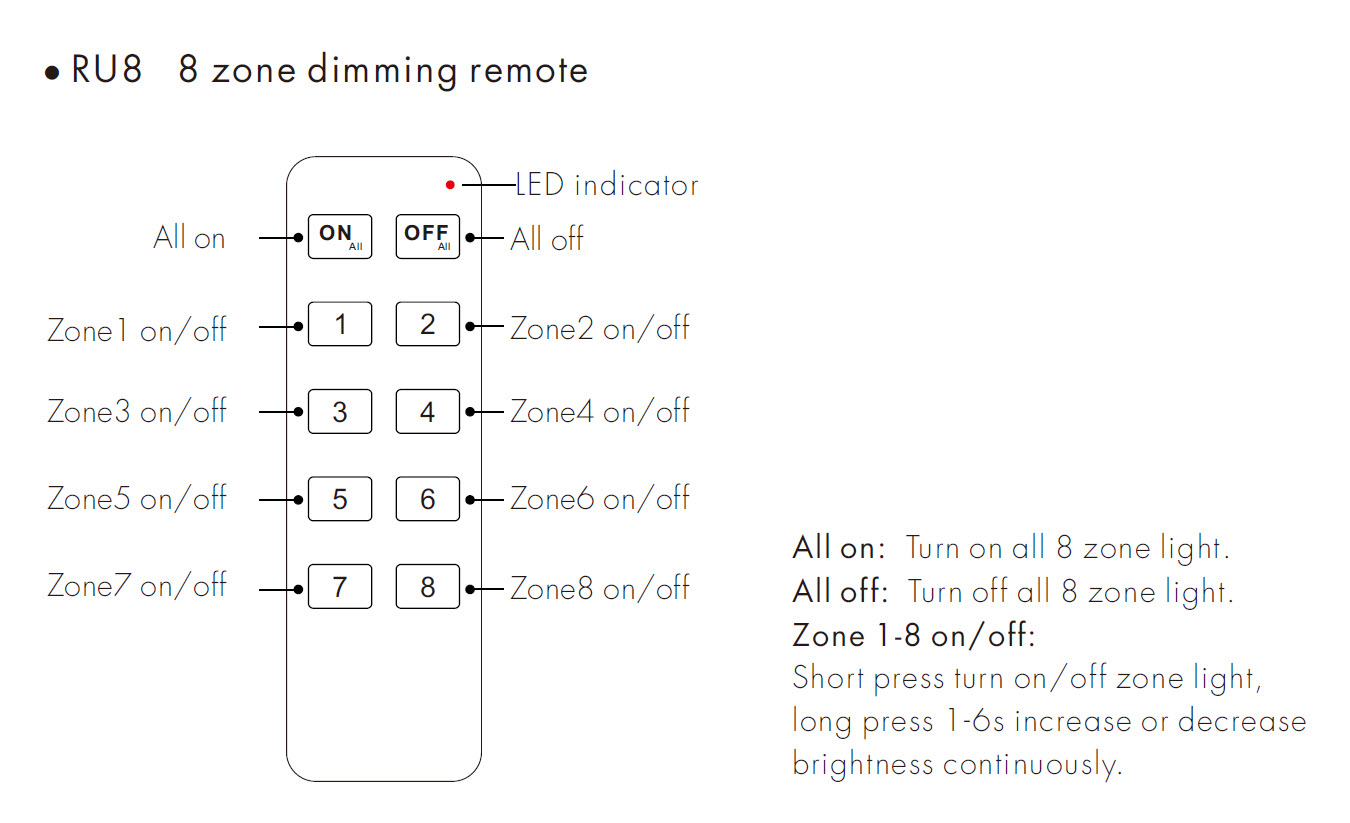 • RU8 8 zone dimming remote

LED indicator

All on
ON All
OFF All
All off

Zone1 on/off
1
2
Zone2 on/off

Zone3 on/off
3
4
Zone4 on/off

Zone5 on/off
5
6
Zone6 on/off

Zone7 on/off
7
8
Zone8 on/off

All on: Turn on all 8 zone light.
All off: Turn off all 8 zone light.
Zone 1-8 on/off:
Short press turn on/off zone light, long press 1-6s increase or decrease brightness continuously.