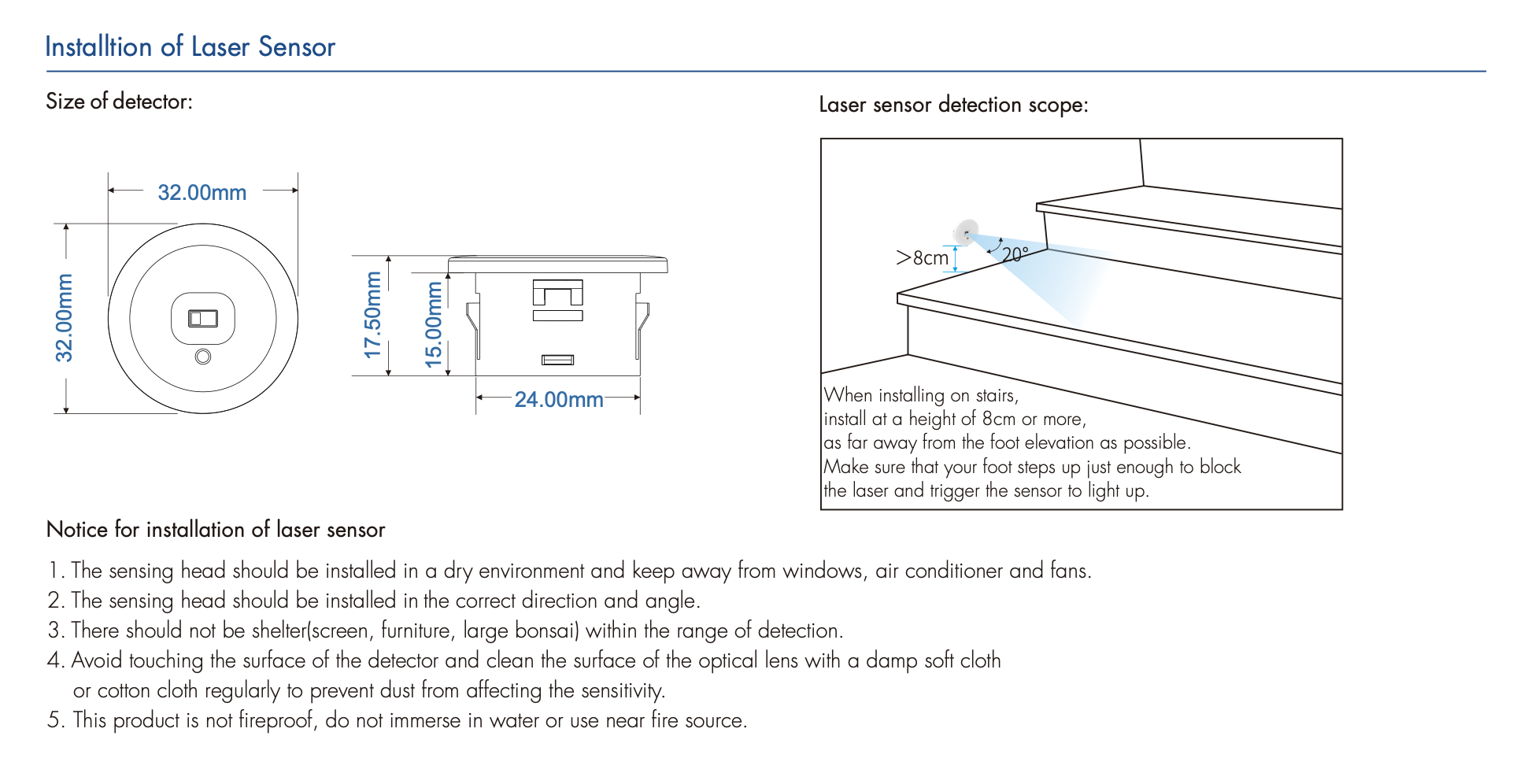 Installtion of Laser Sensor

Size of detector:

32.00mm

32.00mm

17.50mm

15.00mm

24.00mm

Laser sensor detection scope:

>8cm

20°

When installing on stairs, install at a height of 8cm or more, as far away from the foot elevation as possible. Make sure that your foot steps up just enough to block the laser and trigger the sensor to light up.

Notice for installation of laser sensor

1. The sensing head should be installed in a dry environment and keep away from windows, air conditioner and fans.
2. The sensing head should be installed in the correct direction and angle.
3. There should not be shelter(screen, furniture, large bonsai) within the range of detection.
4. Avoid touching the surface of the detector and clean the surface of the optical lens with a damp soft cloth or cotton cloth regularly to prevent dust from affecting the sensitivity.
5. This product is not fireproof, do not immerse in water or use near fire source.