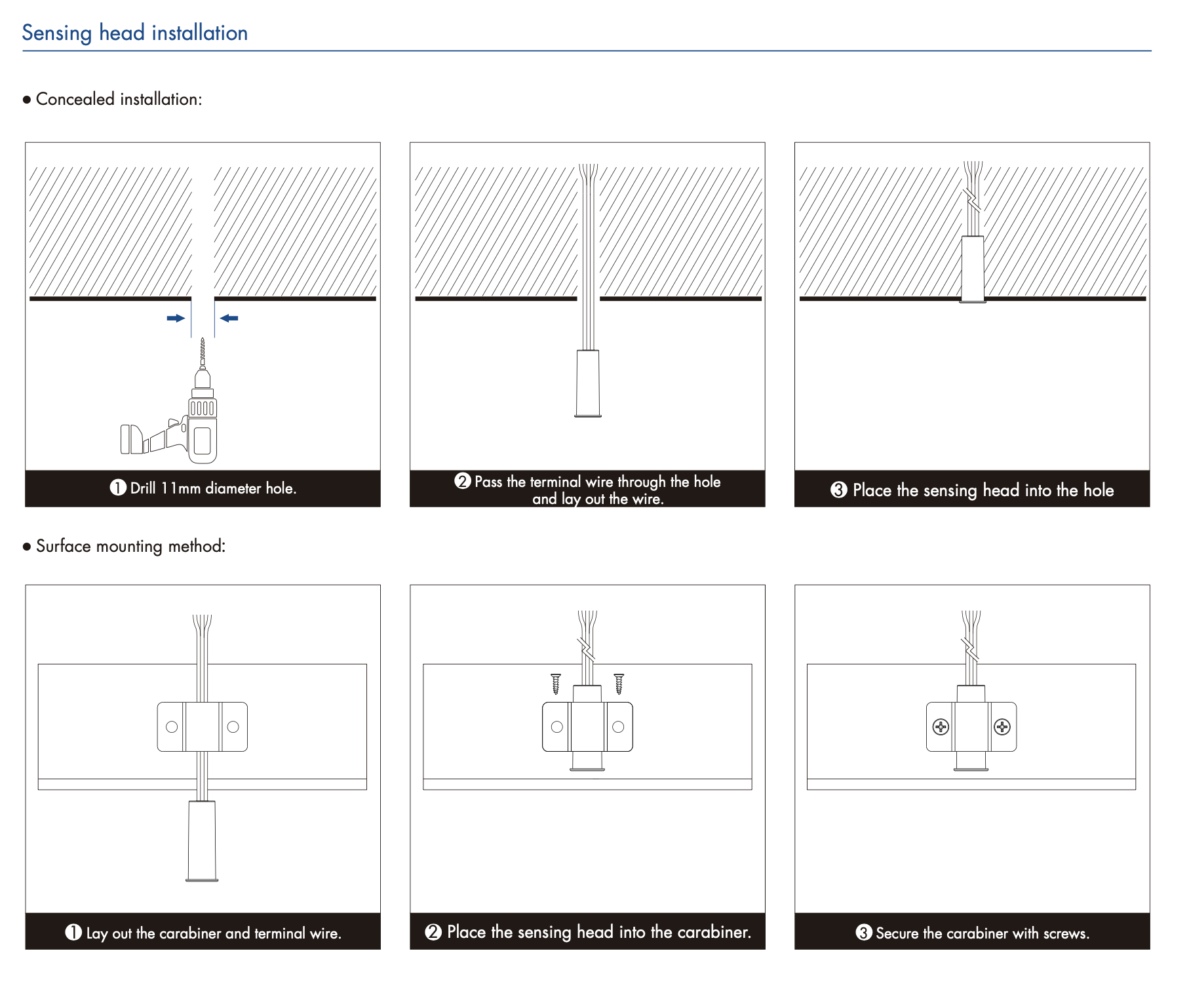 Sensing head installation

● Concealed installation:

❶ Drill 11mm diameter hole.

❷ Pass the terminal wire through the hole and lay out the wire.

❸ Place the sensing head into the hole

● Surface mounting method:

❶ Lay out the carabiner and terminal wire.

❷ Place the sensing head into the carabiner.

❸ Secure the carabiner with screws.