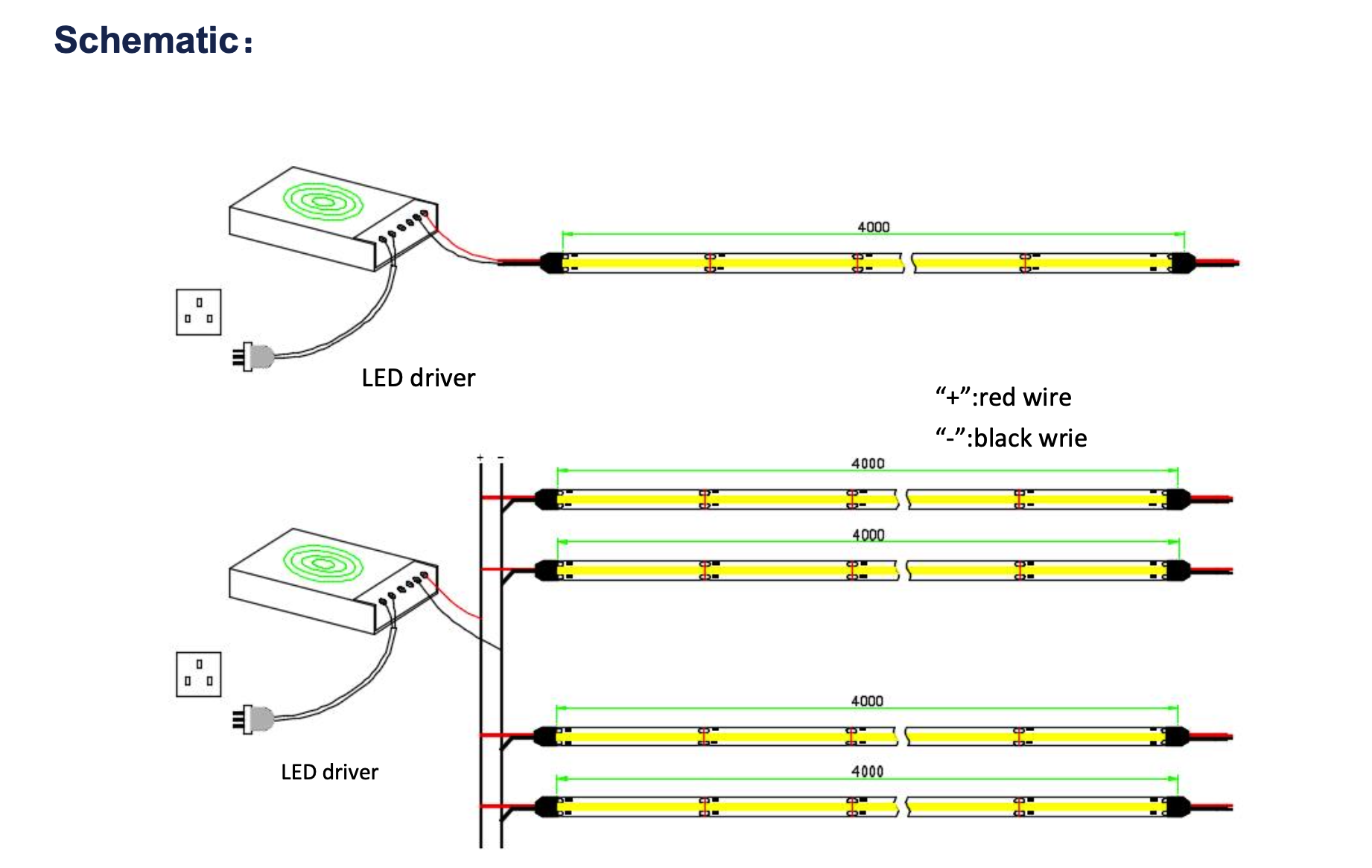 Schematic:

4000

LED driver

“+”:red wire

“-”:black wrie

+ -

4000

4000

4000

4000

LED driver