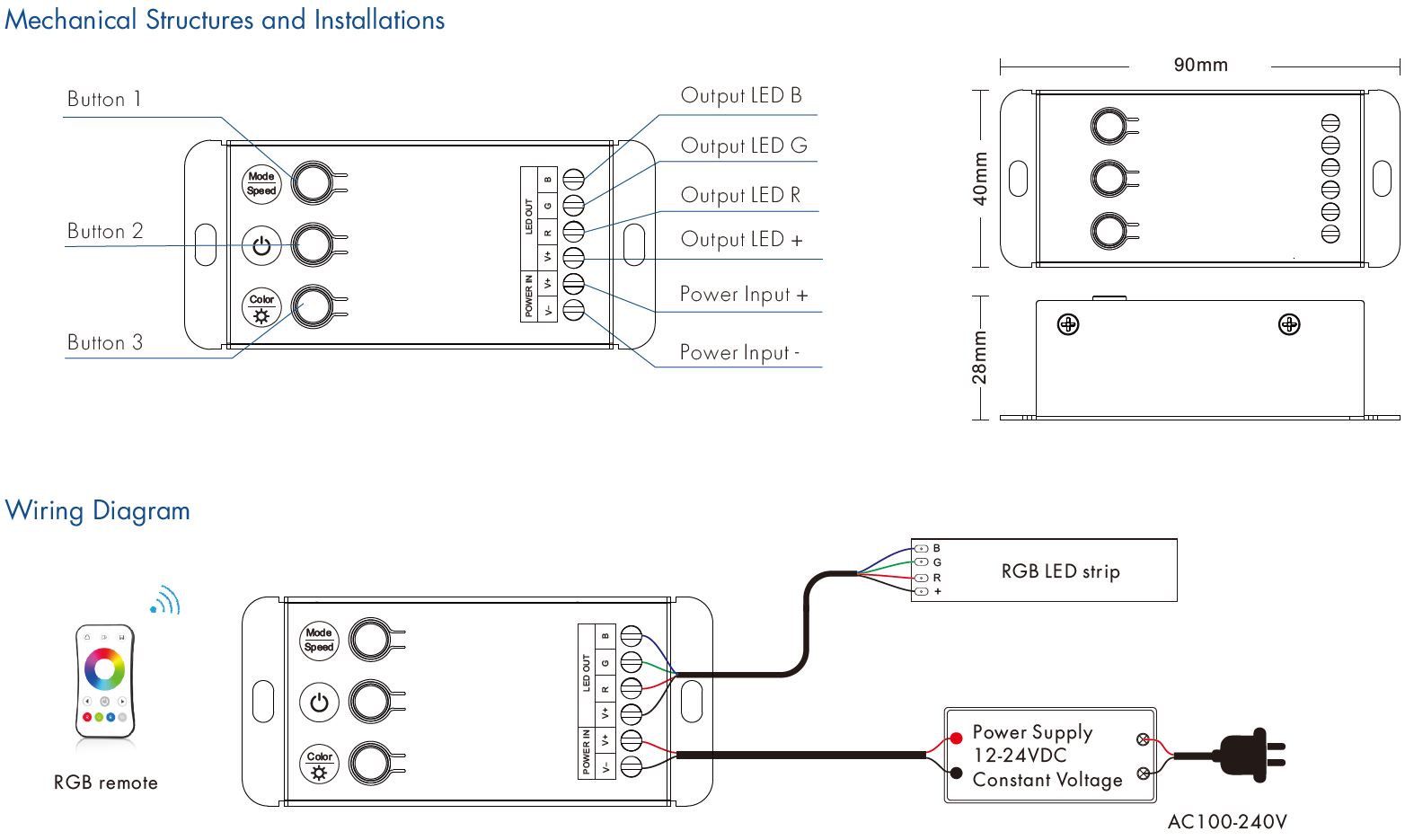 Mechanical Structures and Installations

Button 1

Button 2

Button 3

Mode
Speed

Color

LED OUT
B
G
R
V+

POWER IN
V+
V-

Output LED B

Output LED G

Output LED R

Output LED +

Power Input +

Power Input -

90mm

40mm

28mm

Wiring Diagram

RGB remote

Mode
Speed

Color

LED OUT
B
G
R
V+

POWER IN
V+
V-

B
G
R
+

RGB LED strip

Power Supply
12-24VDC
Constant Voltage

AC100-240V