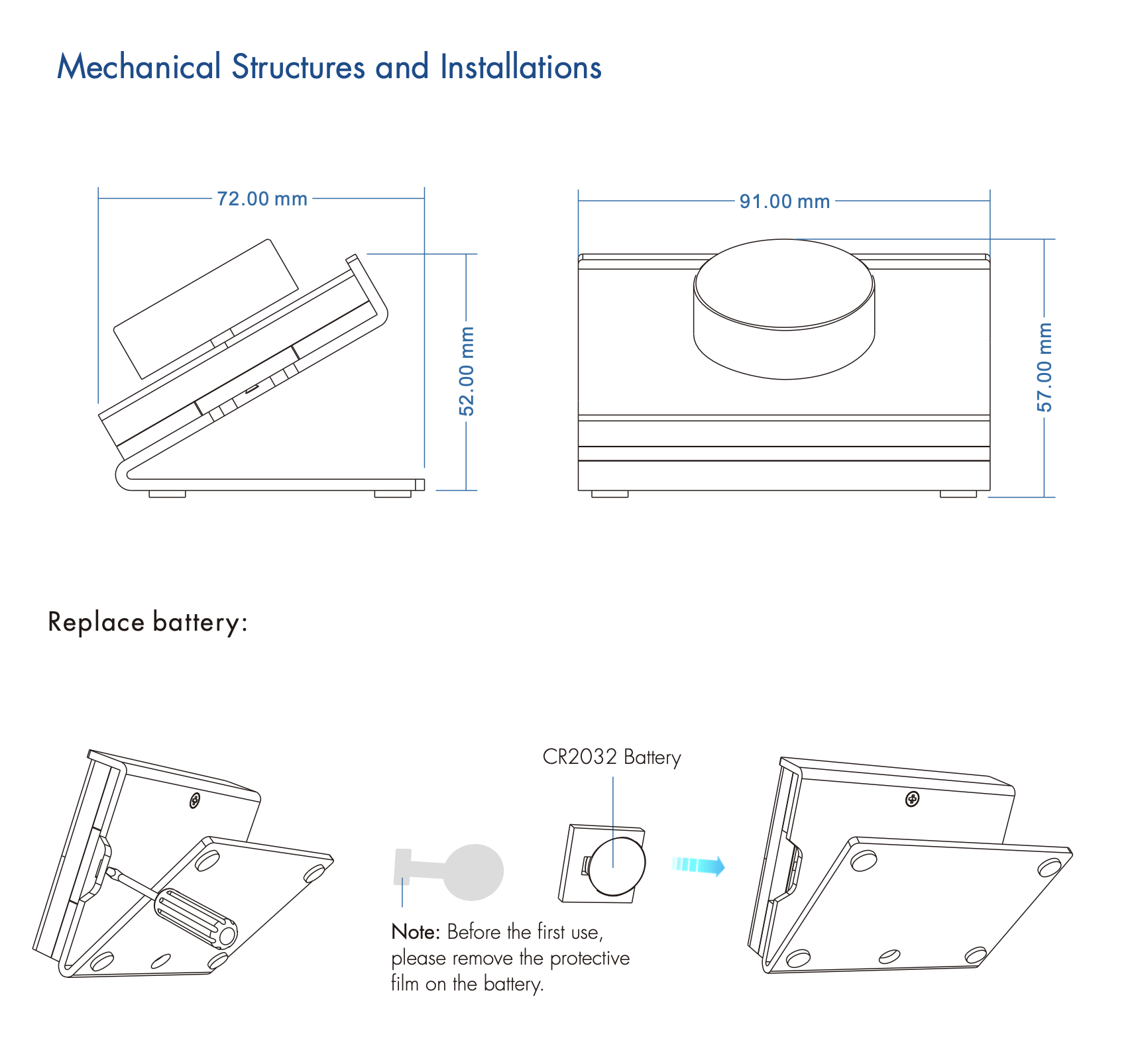 Mechanical Structures and Installations

72.00 mm

52.00 mm

91.00 mm

57.00 mm

Replace battery:

CR2032 Battery

Note: Before the first use, please remove the protective film on the battery.