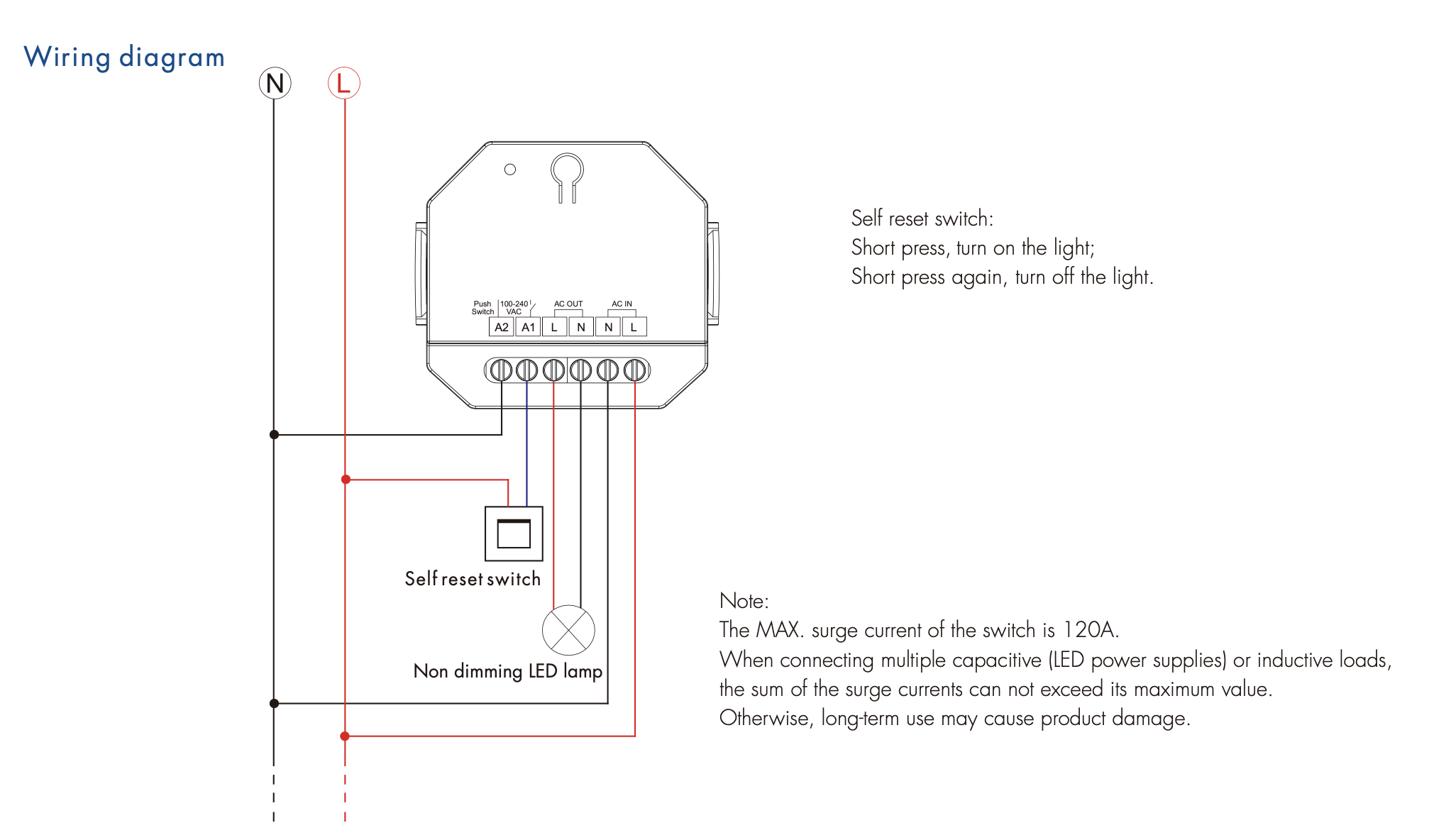 Wiring diagram

N

L

Push Switch

100-240 VAC

AC OUT

AC IN

A2 A1 L N N L

Self reset switch

Non dimming LED lamp

Self reset switch:
Short press, turn on the light;
Short press again, turn off the light.

Note:
The MAX. surge current of the switch is 120A.
When connecting multiple capacitive (LED power supplies) or inductive loads, the sum of the surge currents can not exceed its maximum value.
Otherwise, long-term use may cause product damage.