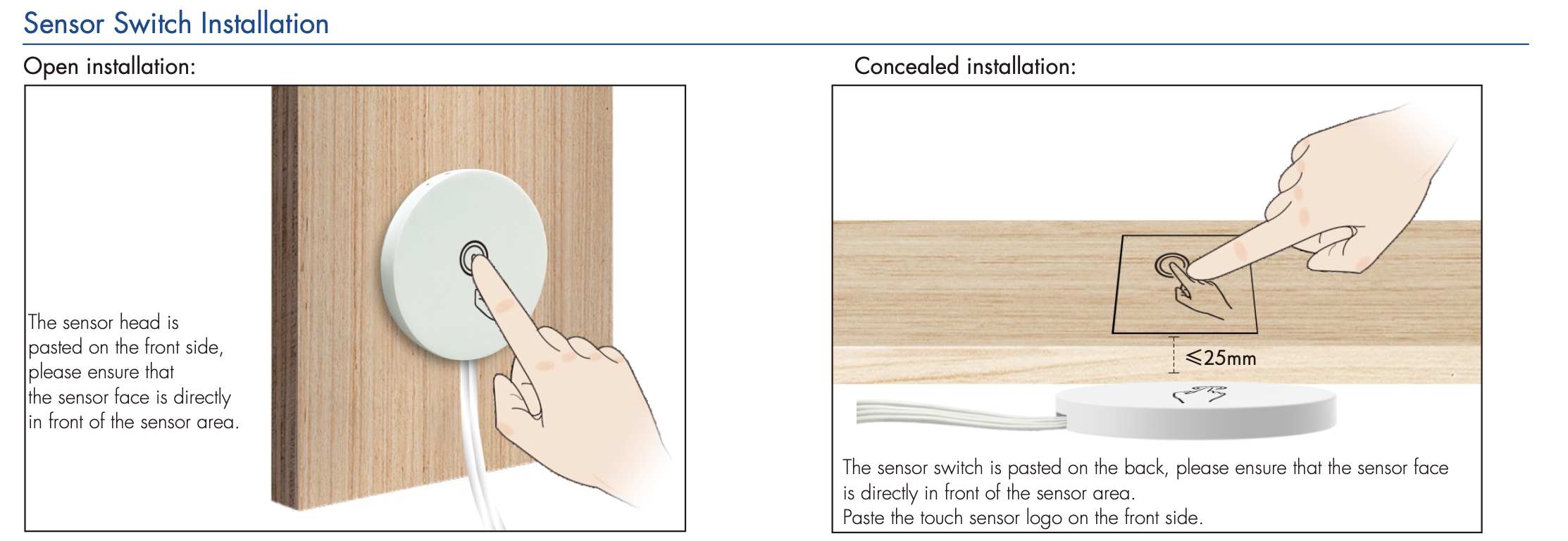 Sensor Switch Installation

Open installation:

The sensor head is pasted on the front side, please ensure that the sensor face is directly in front of the sensor area.

Concealed installation:

$\leqslant$25mm

The sensor switch is pasted on the back, please ensure that the sensor face is directly in front of the sensor area.
Paste the touch sensor logo on the front side.