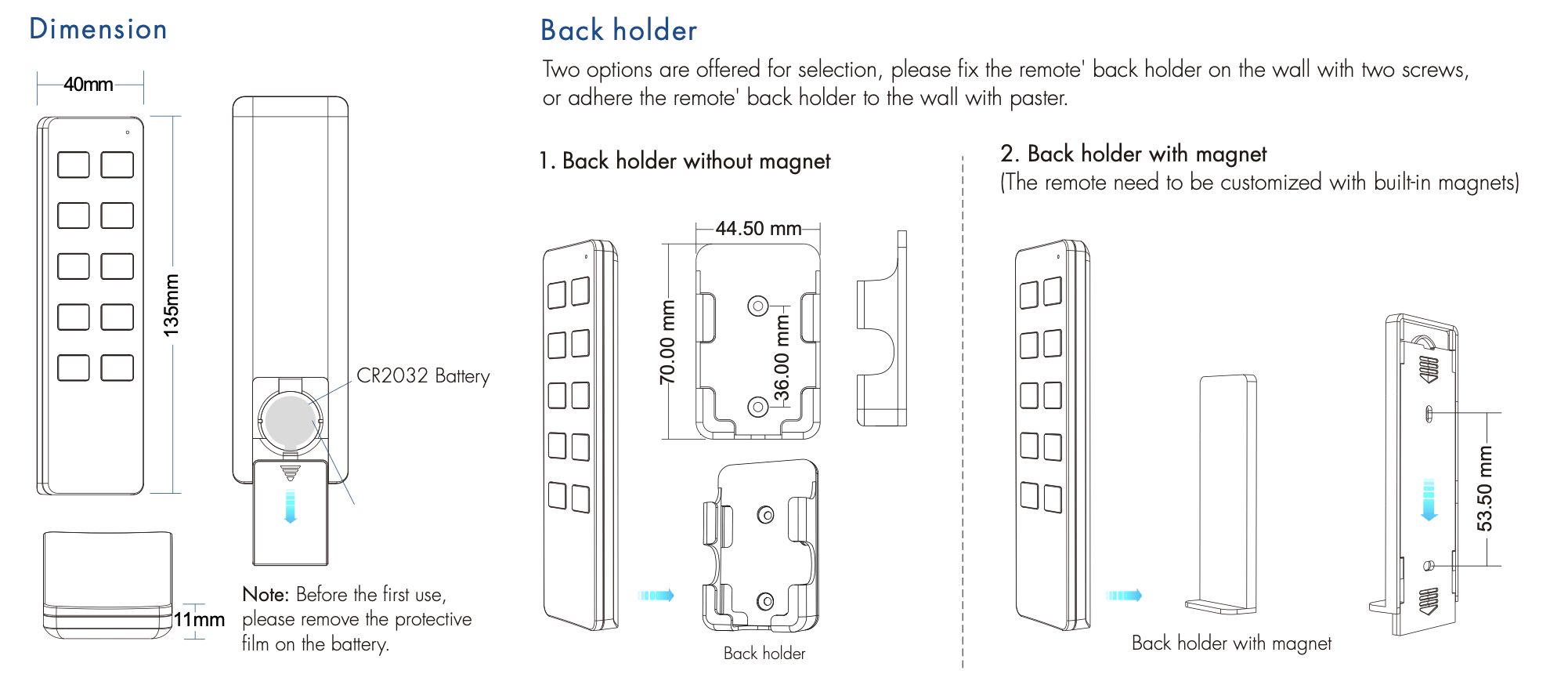 Dimension

40mm

135mm

CR2032 Battery

11mm

Note: Before the first use, please remove the protective film on the battery.

Back holder

Two options are offered for selection, please fix the remote' back holder on the wall with two screws, or adhere the remote' back holder to the wall with paster.

1. Back holder without magnet

44.50 mm

70.00 mm

36.00 mm

Back holder

2. Back holder with magnet
(The remote need to be customized with built-in magnets)

53.50 mm

Back holder with magnet