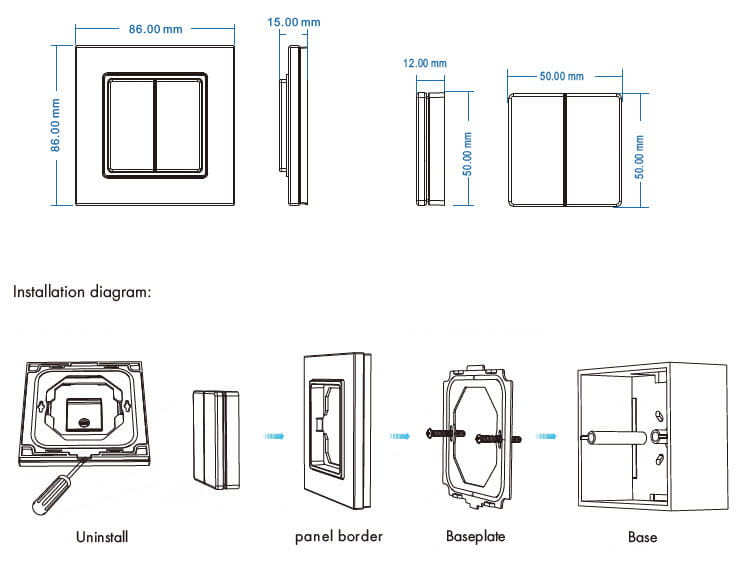 86.00 mm
86.00 mm
15.00 mm
12.00 mm
50.00 mm
50.00 mm
50.00 mm

Installation diagram:

Uninstall
panel border
Baseplate
Base