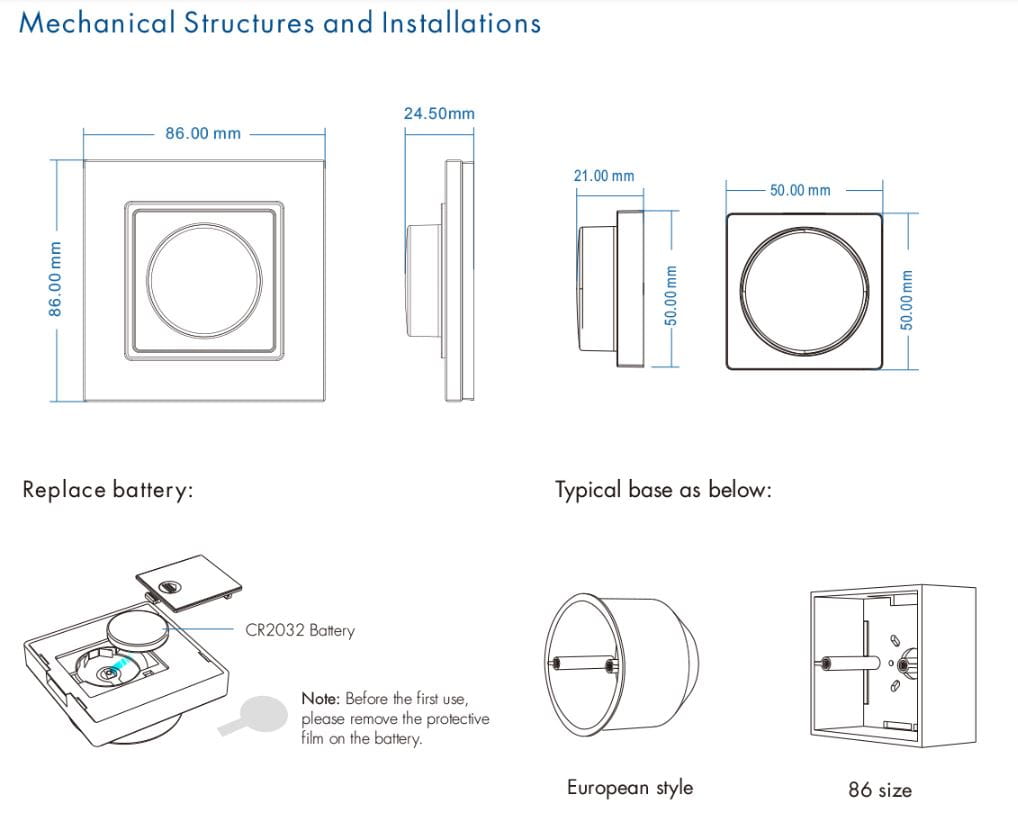 Mechanical Structures and Installations

86.00 mm

86.00 mm

24.50mm

21.00 mm

50.00 mm

50.00 mm

50.00 mm

Replace battery:

CR2032 Battery

Note: Before the first use, please remove the protective film on the battery.

Typical base as below:

European style

86 size