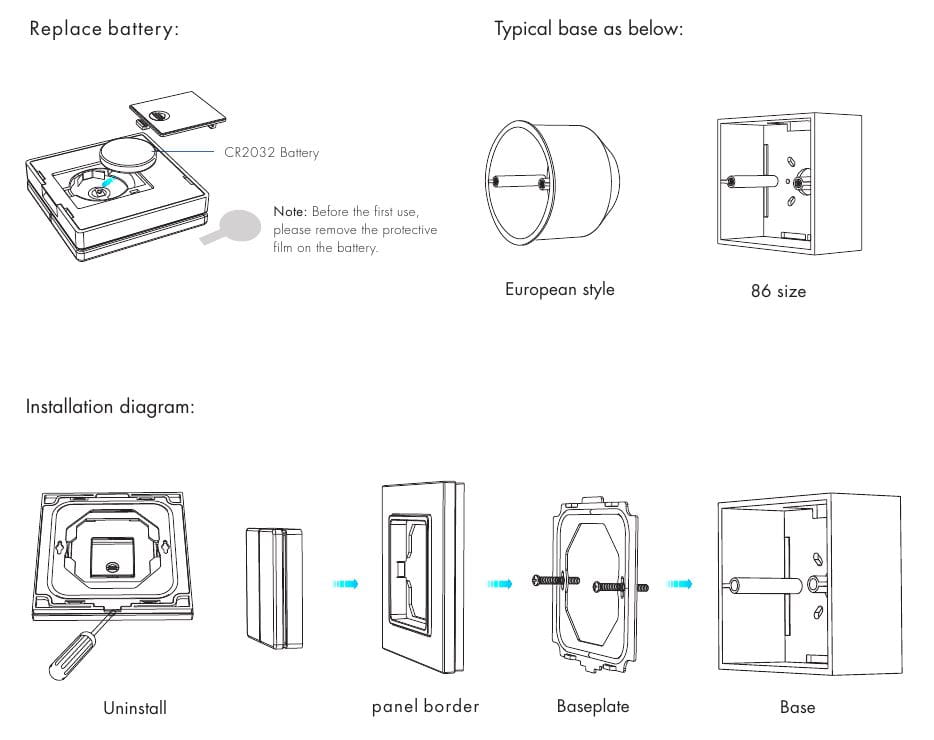 Replace battery:

CR2032 Battery

Note: Before the first use, please remove the protective film on the battery.

Typical base as below:

European style

86 size

Installation diagram:

Uninstall

panel border

Baseplate

Base