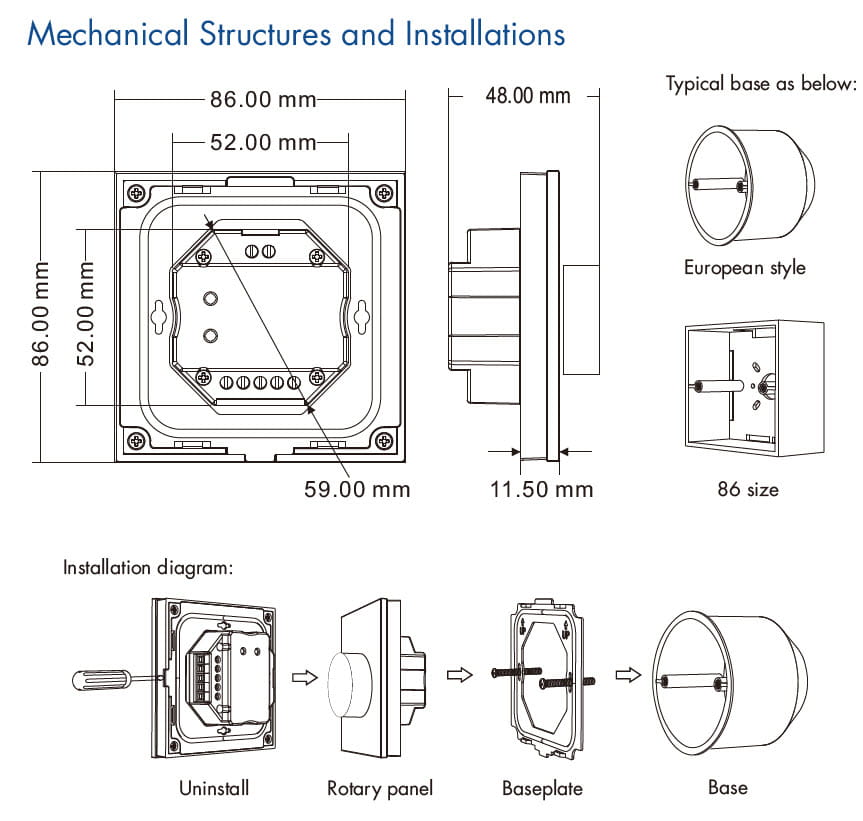 Mechanical Structures and Installations

86.00 mm

52.00 mm

86.00 mm

52.00 mm

59.00 mm

48.00 mm

11.50 mm

Typical base as below:

European style

86 size

Installation diagram:

Uninstall

Rotary panel

Baseplate

Base