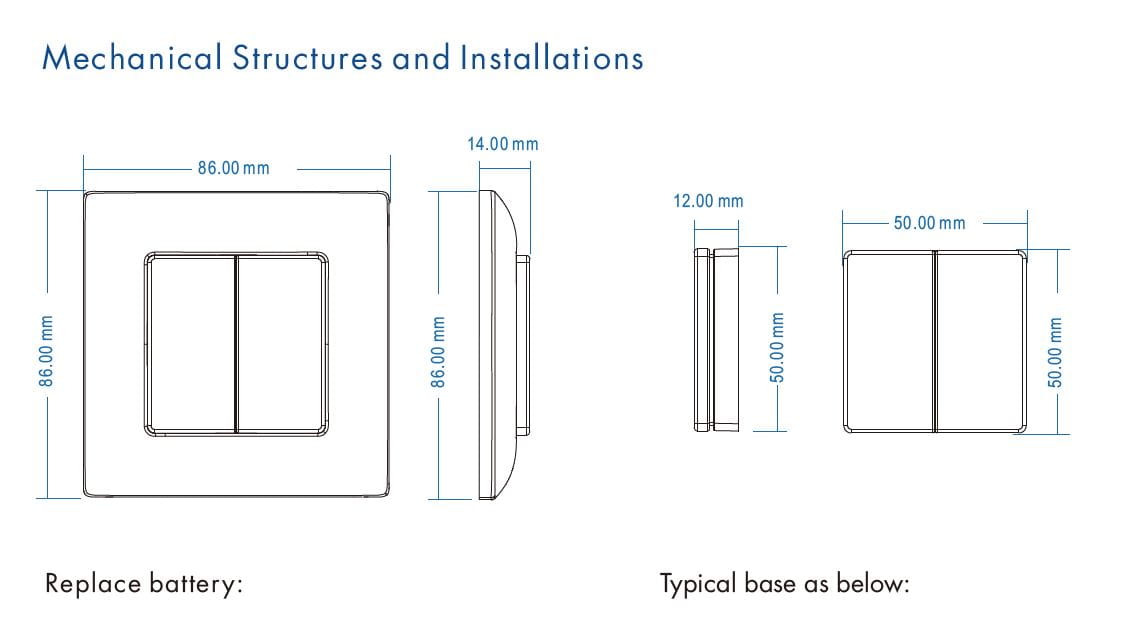 Mechanical Structures and Installations

86.00 mm

86.00 mm

14.00 mm

86.00 mm

12.00 mm

50.00 mm

50.00 mm

50.00 mm

Replace battery:

Typical base as below: