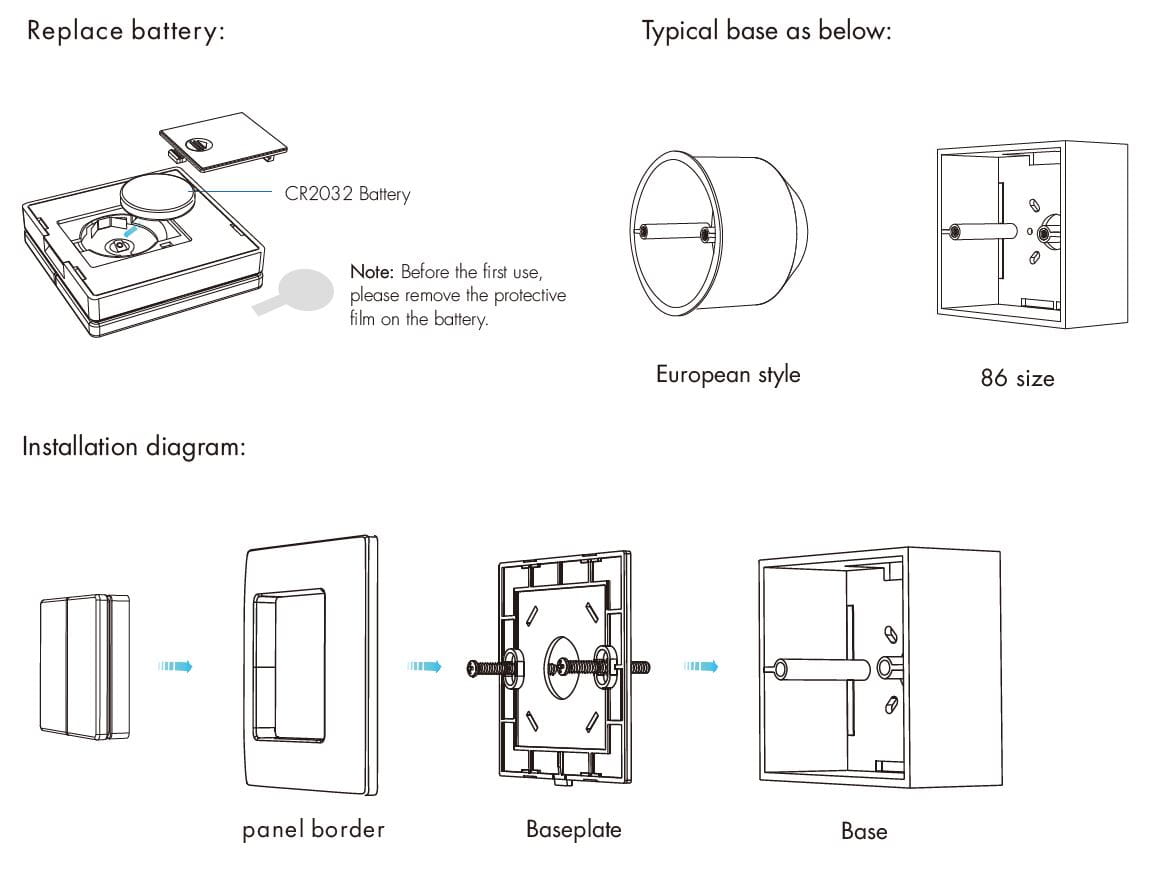 Replace battery:

CR2032 Battery

Note: Before the first use, please remove the protective film on the battery.

Typical base as below:

European style

86 size

Installation diagram:

panel border

Baseplate

Base