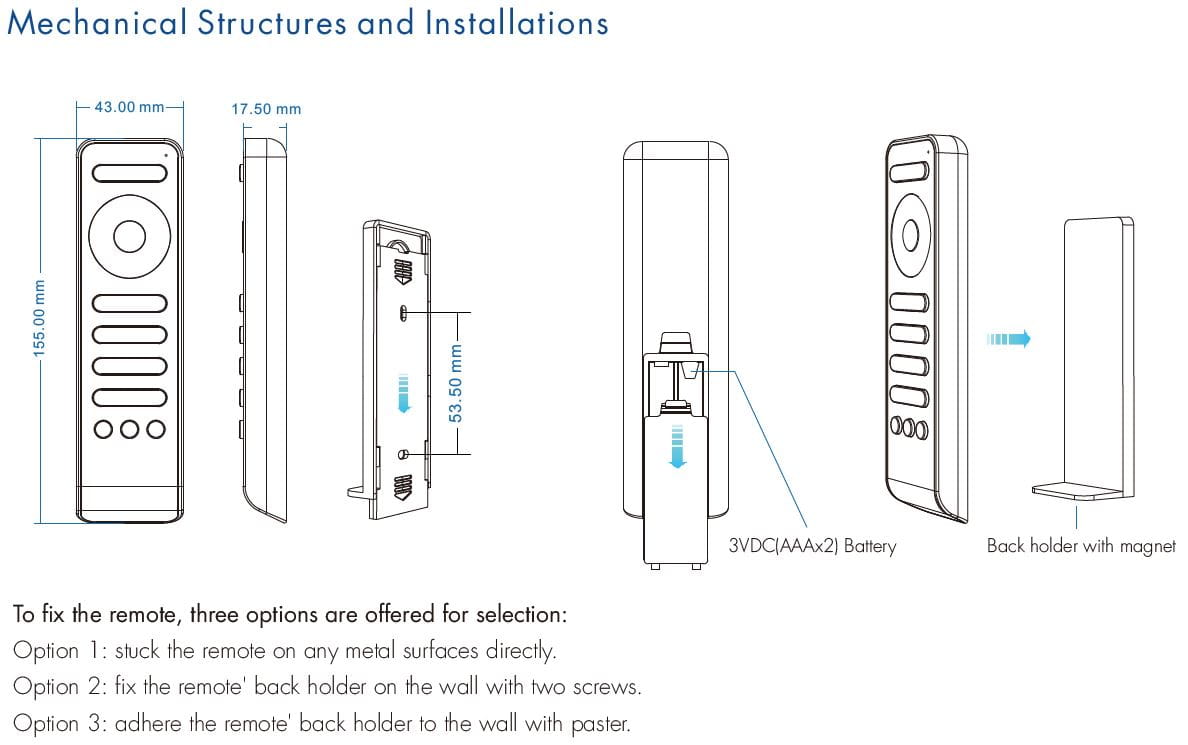 Mechanical Structures and Installations

43.00 mm

17.50 mm

155.00 mm

53.50 mm

3VDC(AAAx2) Battery

Back holder with magnet

To fix the remote, three options are offered for selection:

Option 1: stuck the remote on any metal surfaces directly.

Option 2: fix the remote' back holder on the wall with two screws.

Option 3: adhere the remote' back holder to the wall with paster.