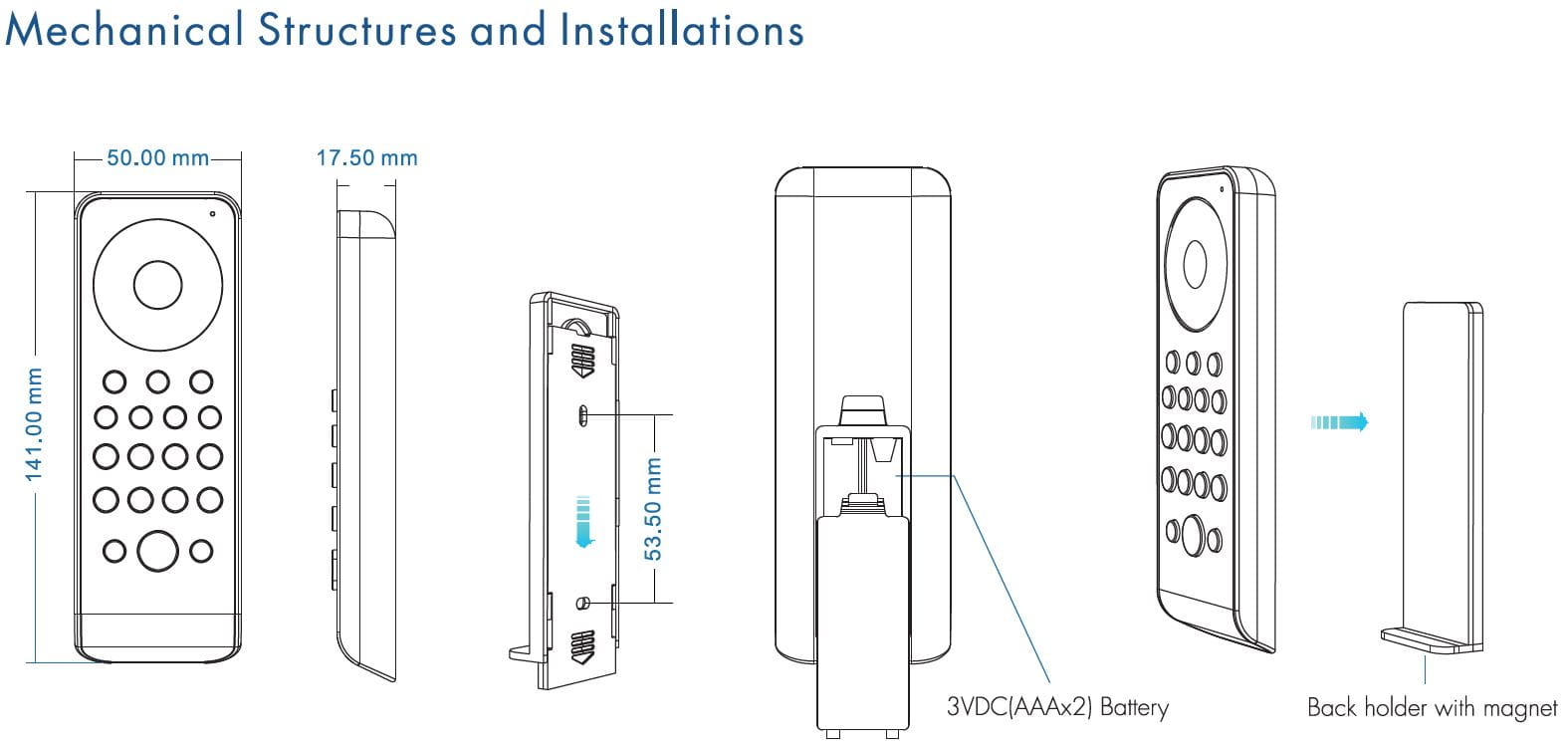 Mechanical Structures and Installations

50.00 mm

17.50 mm

141.00 mm

53.50 mm

3VDC(AAAx2) Battery

Back holder with magnet