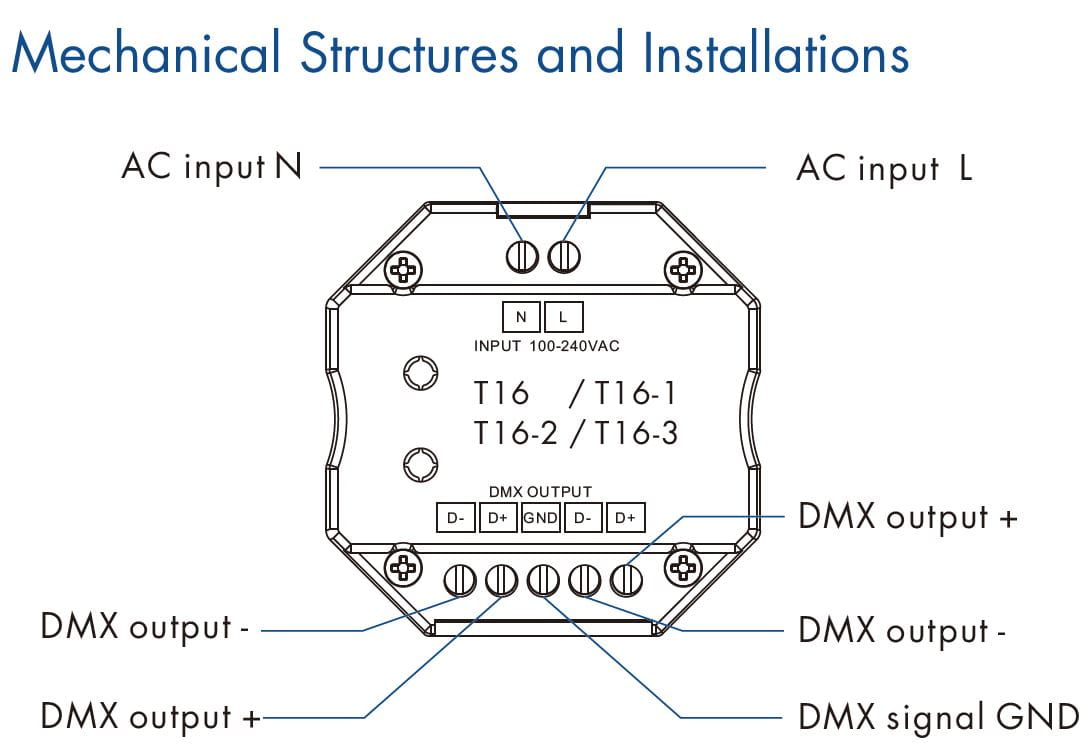 Mechanical Structures and Installations

AC input N

AC input L

N L
INPUT 100-240VAC

T16 / T16-1
T16-2 / T16-3

DMX OUTPUT
D- D+ GND D- D+

DMX output +

DMX output -

DMX output -

DMX output +

DMX signal GND