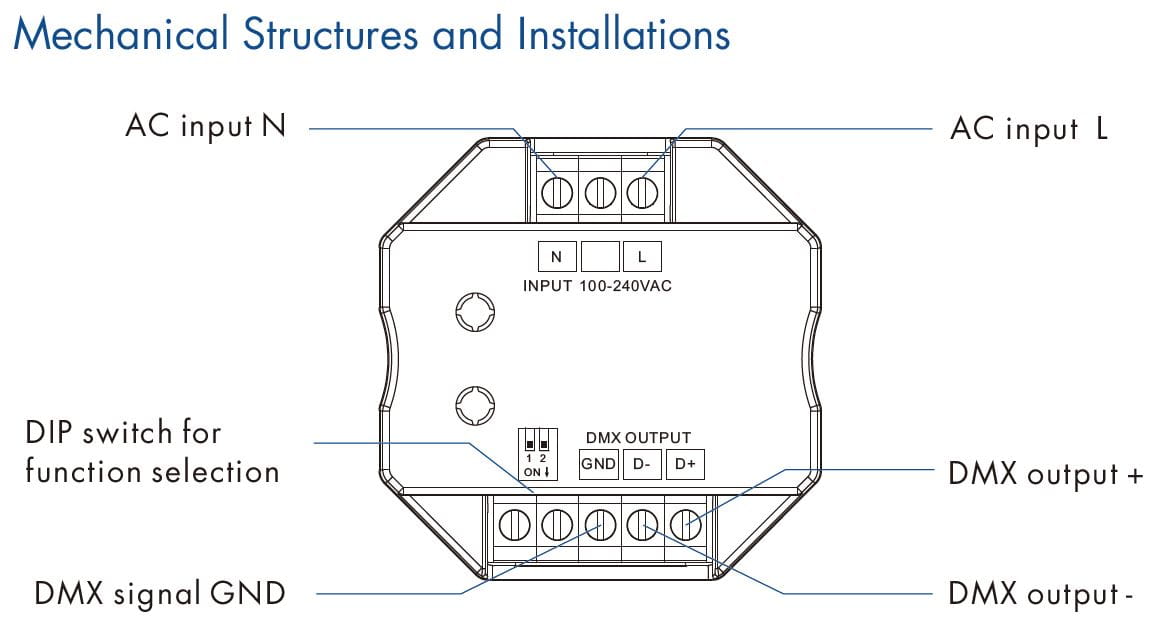 Mechanical Structures and Installations

AC input N

AC input L

N

L

INPUT 100-240VAC

DIP switch for function selection

1 2
ON ↓

DMX OUTPUT

GND

D-

D+

DMX output +

DMX signal GND

DMX output -