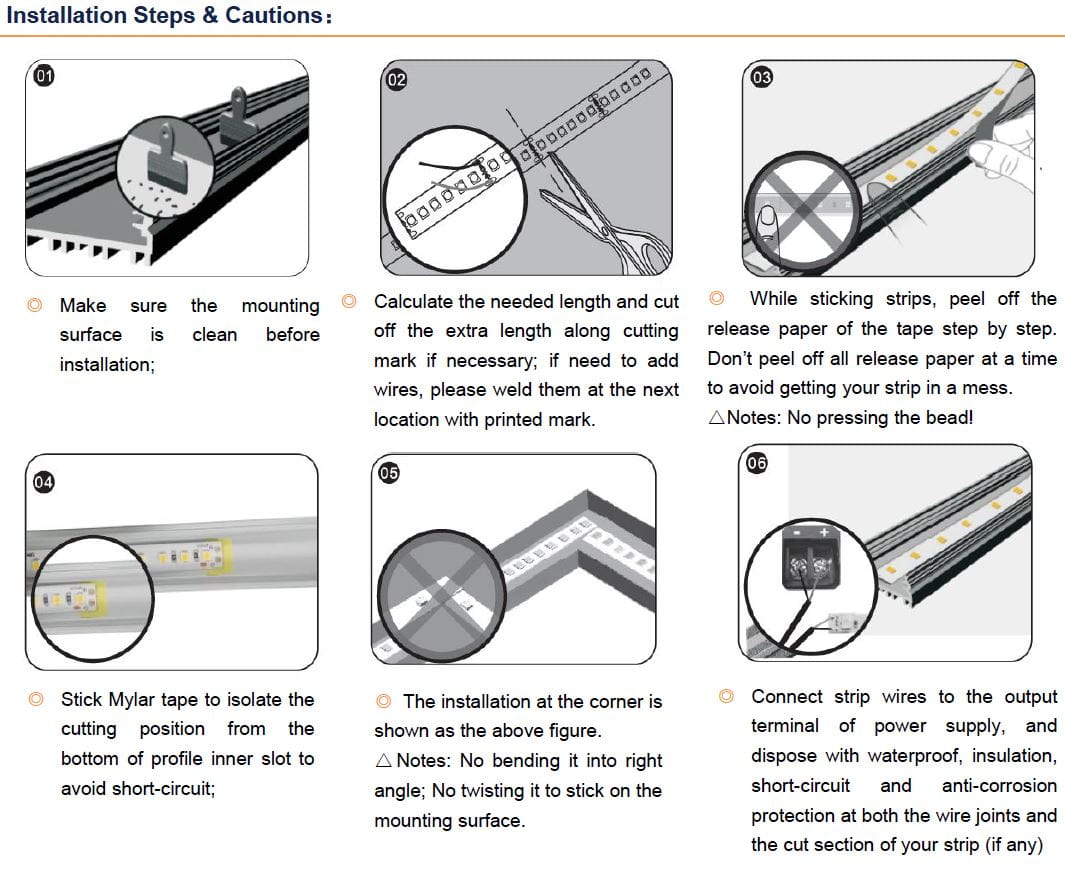 Installation Steps & Cautions:

01

◎ Make sure the mounting surface is clean before installation;

02

◎ Calculate the needed length and cut off the extra length along cutting mark if necessary; if need to add wires, please weld them at the next location with printed mark.

03

◎ While sticking strips, peel off the release paper of the tape step by step. Don't peel off all release paper at a time to avoid getting your strip in a mess.
△Notes: No pressing the bead!

04

◎ Stick Mylar tape to isolate the cutting position from the bottom of profile inner slot to avoid short-circuit;

05

◎ The installation at the corner is shown as the above figure.
△Notes: No bending it into right angle; No twisting it to stick on the mounting surface.

06

- +

◎ Connect strip wires to the output terminal of power supply, and dispose with waterproof, insulation, short-circuit and anti-corrosion protection at both the wire joints and the cut section of your strip (if any)