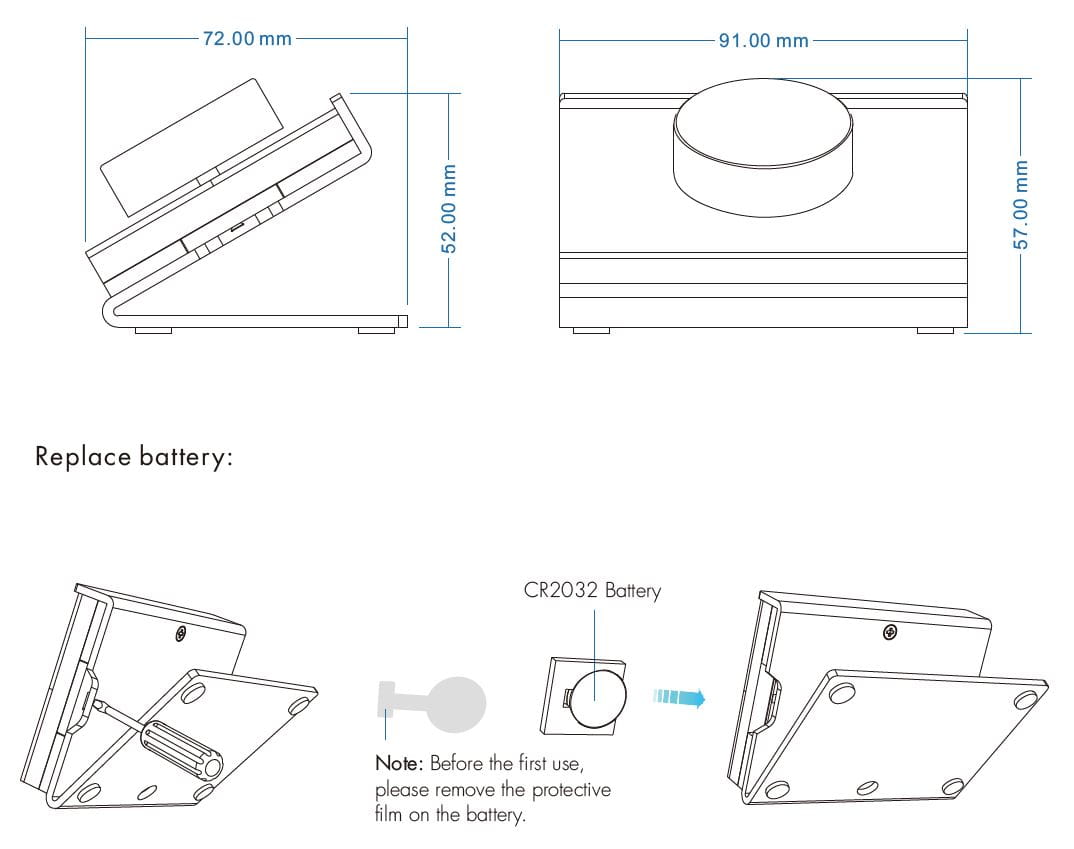 72.00 mm

52.00 mm

91.00 mm

57.00 mm

Replace battery:

CR2032 Battery

Note: Before the first use, please remove the protective film on the battery.