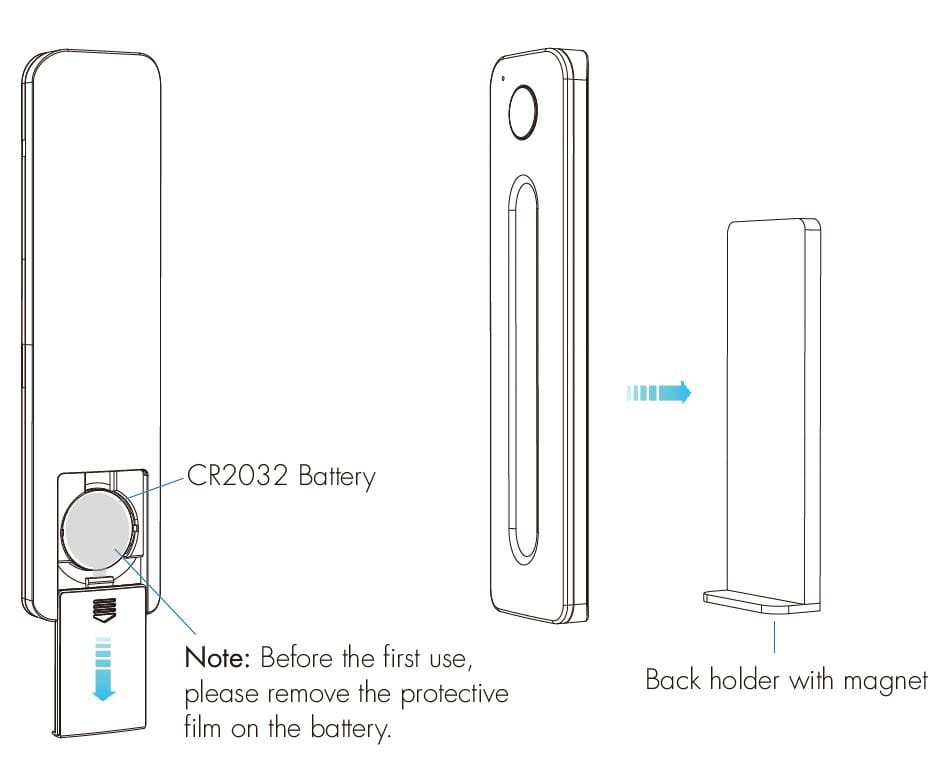 CR2032 Battery

Note: Before the first use, please remove the protective film on the battery.

Back holder with magnet