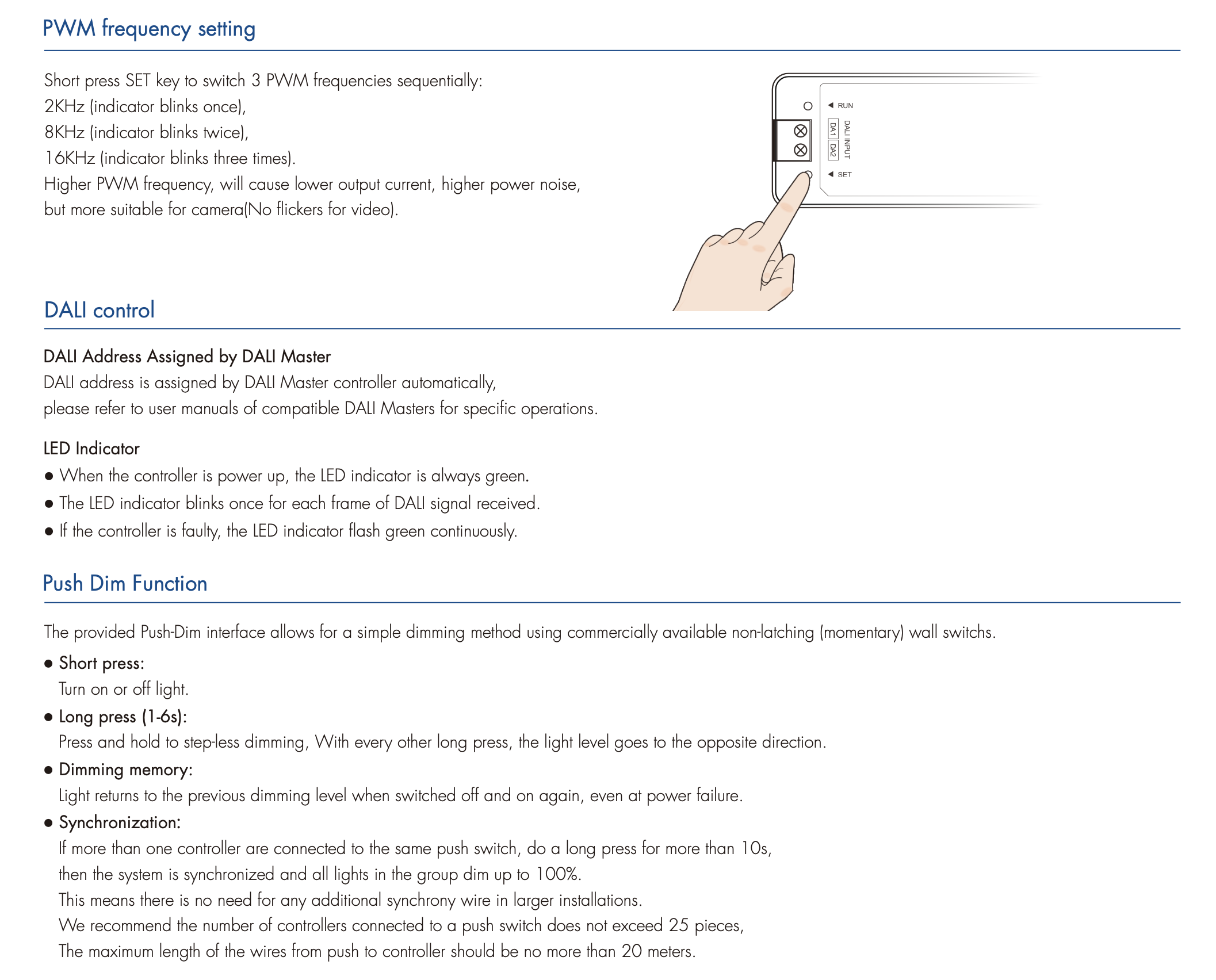 PWM frequency setting

Short press SET key to switch 3 PWM frequencies sequentially:
2KHz (indicator blinks once),
8KHz (indicator blinks twice),
16KHz (indicator blinks three times).
Higher PWM frequency, will cause lower output current, higher power noise, but more suitable for camera(No flickers for video).

RUN
DA1
DA2
DALI INPUT
SET

DALI control

DALI Address Assigned by DALI Master
DALI address is assigned by DALI Master controller automatically,
please refer to user manuals of compatible DALI Masters for specific operations.

LED Indicator
● When the controller is power up, the LED indicator is always green.
● The LED indicator blinks once for each frame of DALI signal received.
● If the controller is faulty, the LED indicator flash green continuously.

Push Dim Function

The provided Push-Dim interface allows for a simple dimming method using commercially available non-latching (momentary) wall switchs.

● Short press:
Turn on or off light.
● Long press (1-6s):
Press and hold to step-less dimming, With every other long press, the light level goes to the opposite direction.
● Dimming memory:
Light returns to the previous dimming level when switched off and on again, even at power failure.
● Synchronization:
If more than one controller are connected to the same push switch, do a long press for more than 10s,
then the system is synchronized and all lights in the group dim up to 100%.
This means there is no need for any additional synchrony wire in larger installations.
We recommend the number of controllers connected to a push switch does not exceed 25 pieces,
The maximum length of the wires from push to controller should be no more than 20 meters.