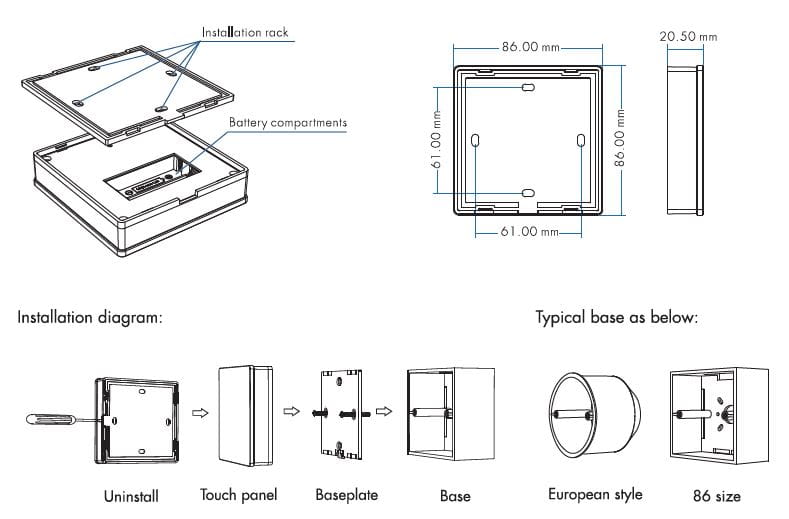 Installation rack

Battery compartments

86.00 mm

20.50 mm

61.00 mm

86.00 mm

61.00 mm

Installation diagram:

Typical base as below:

Uninstall

Touch panel

Baseplate

Base

European style

86 size