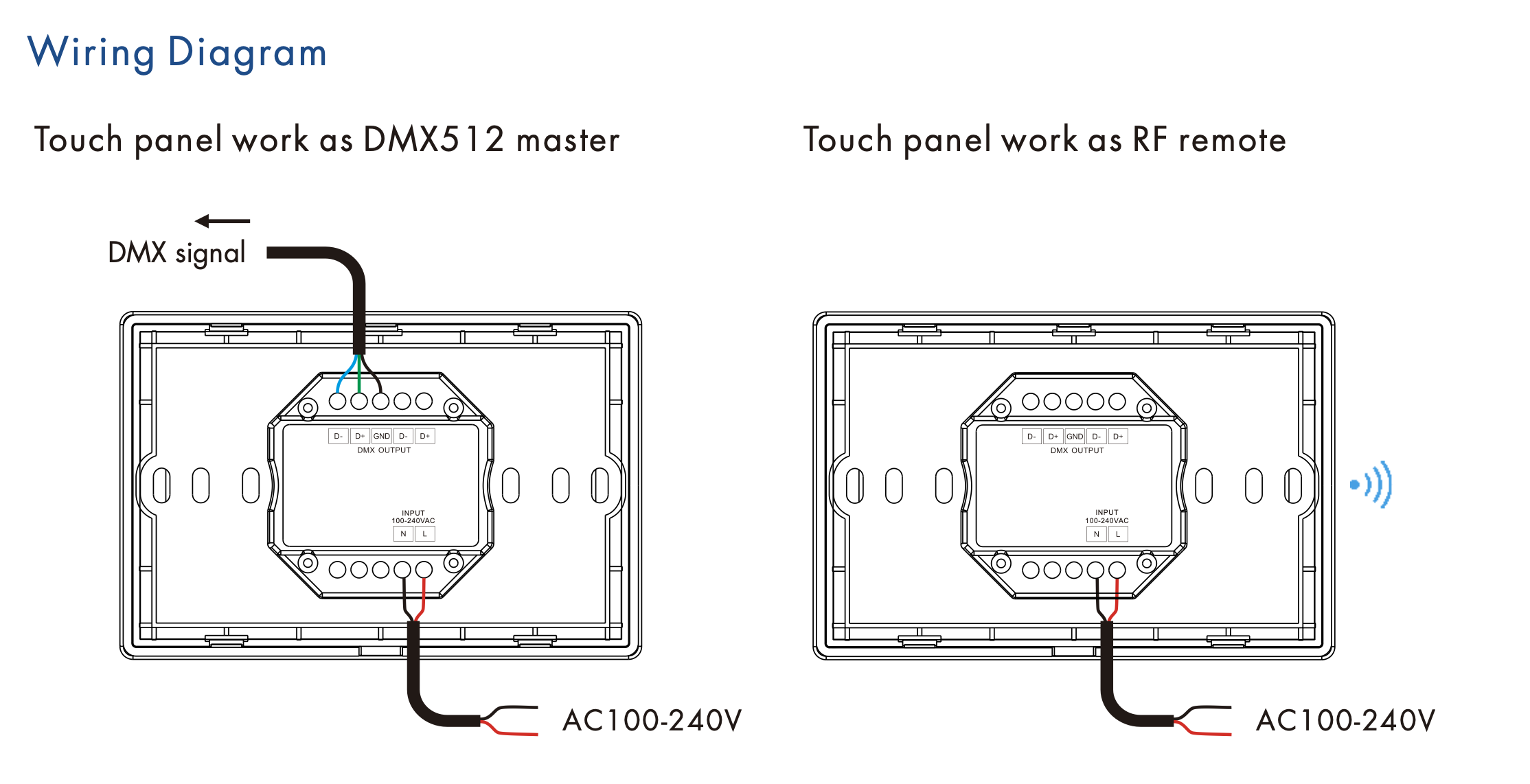 Wiring Diagram

Touch panel work as DMX512 master

DMX signal

D- D+ GND D- D+
DMX OUTPUT

INPUT
100-240VAC
N L

AC100-240V

Touch panel work as RF remote

D- D+ GND D- D+
DMX OUTPUT

INPUT
100-240VAC
N L

AC100-240V