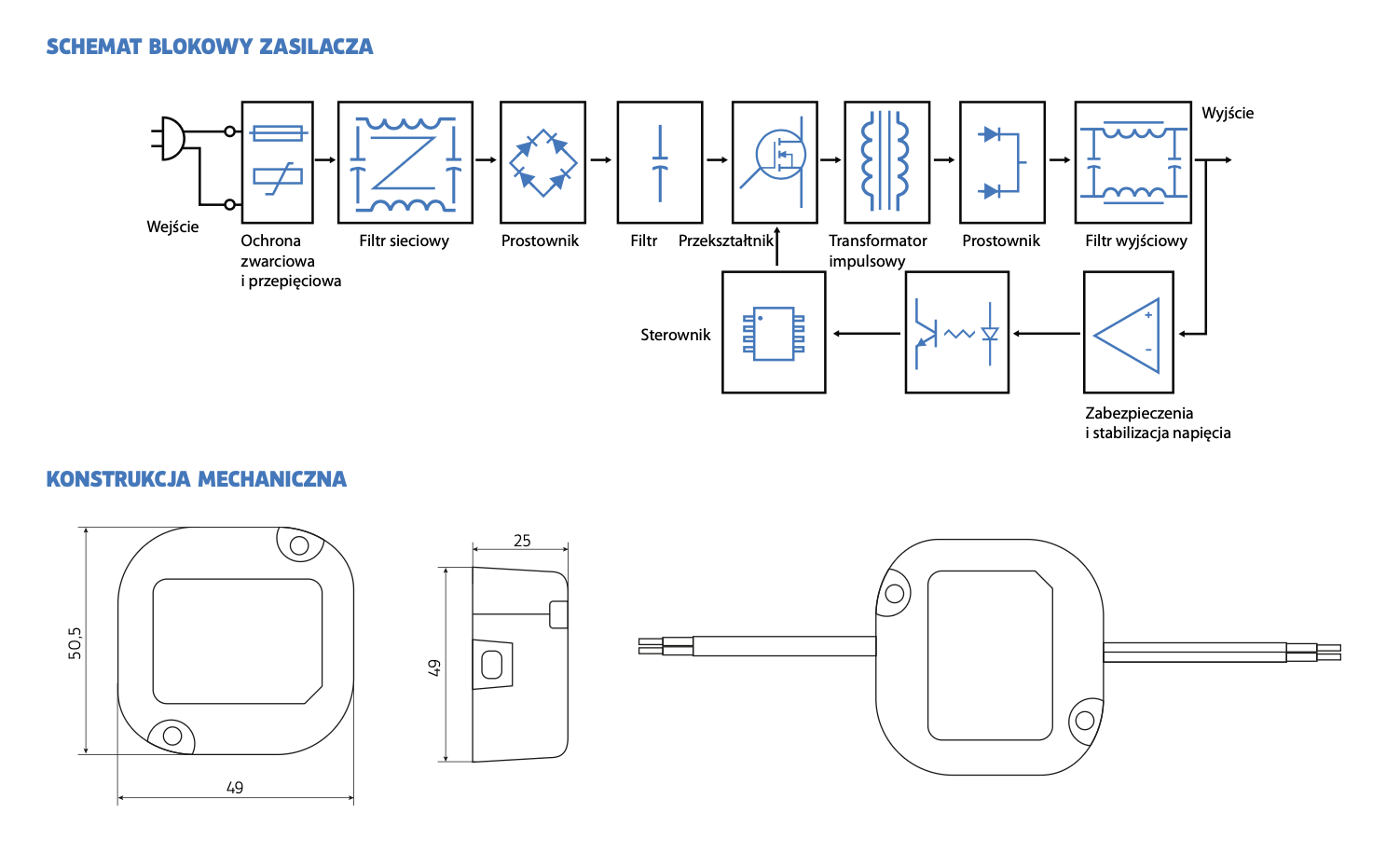 SCHEMAT BLOKOWY ZASILACZA

Wejście

Ochrona zwarciowa i przepięciowa

Filtr sieciowy

Prostownik

Filtr

Przekształtnik

Transformator impulsowy

Prostownik

Filtr wyjściowy

Wyjście

Sterownik

+

-

Zabezpieczenia i stabilizacja napięcia

KONSTRUKCJA MECHANICZNA

50,5

49

25

49