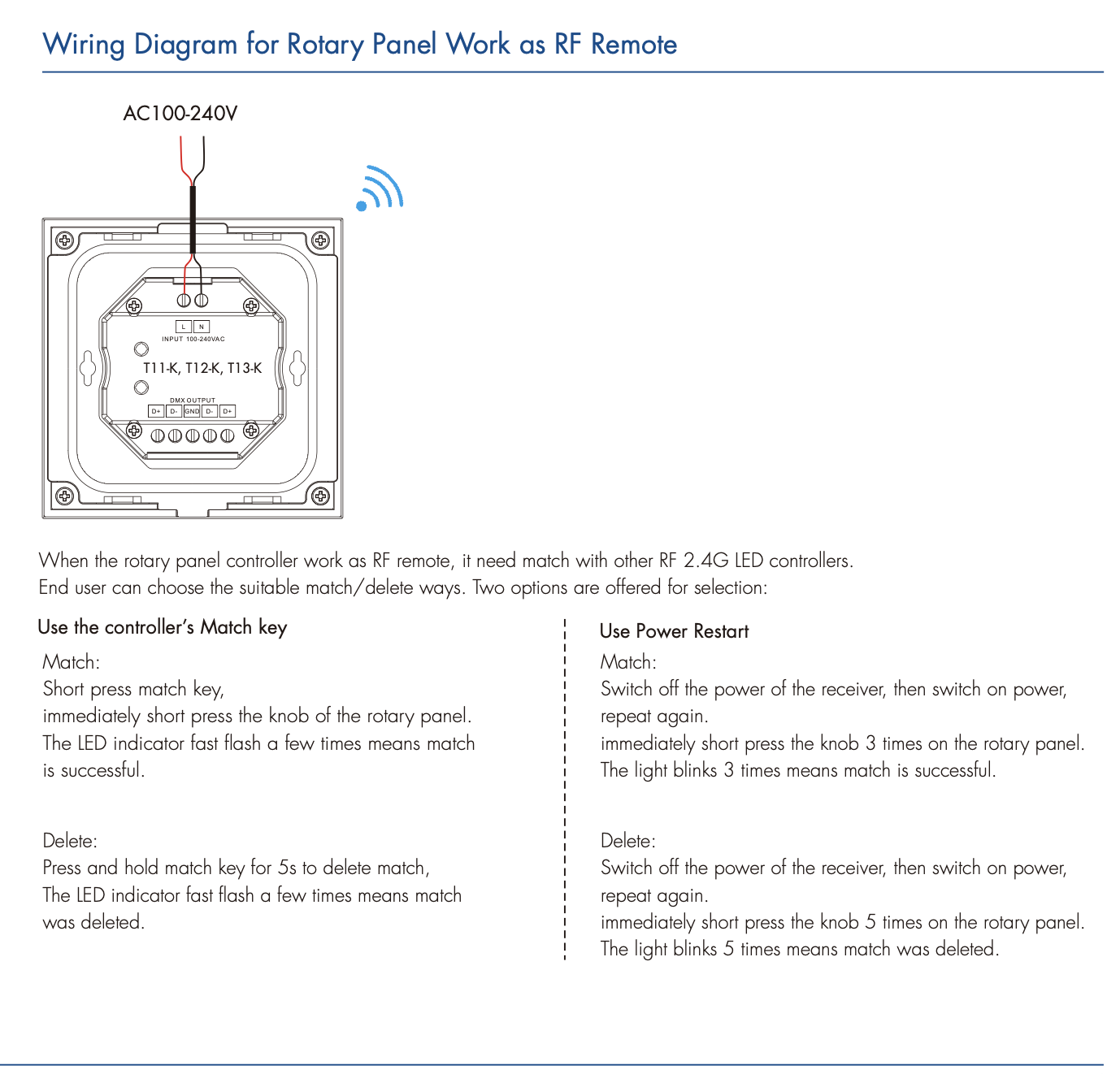 Wiring Diagram for Rotary Panel Work as RF Remote

AC100-240V

L N
INPUT 100-240VAC
T11-K, T12-K, T13-K
DMX OUTPUT
D+ D- GND D- D+

When the rotary panel controller work as RF remote, it need match with other RF 2.4G LED controllers.
End user can choose the suitable match/delete ways. Two options are offered for selection:

Use the controller's Match key

Match:
Short press match key,
immediately short press the knob of the rotary panel.
The LED indicator fast flash a few times means match is successful.

Delete:
Press and hold match key for 5s to delete match,
The LED indicator fast flash a few times means match was deleted.

Use Power Restart

Match:
Switch off the power of the receiver, then switch on power, repeat again.
immediately short press the knob 3 times on the rotary panel.
The light blinks 3 times means match is successful.

Delete:
Switch off the power of the receiver, then switch on power, repeat again.
immediately short press the knob 5 times on the rotary panel.
The light blinks 5 times means match was deleted.