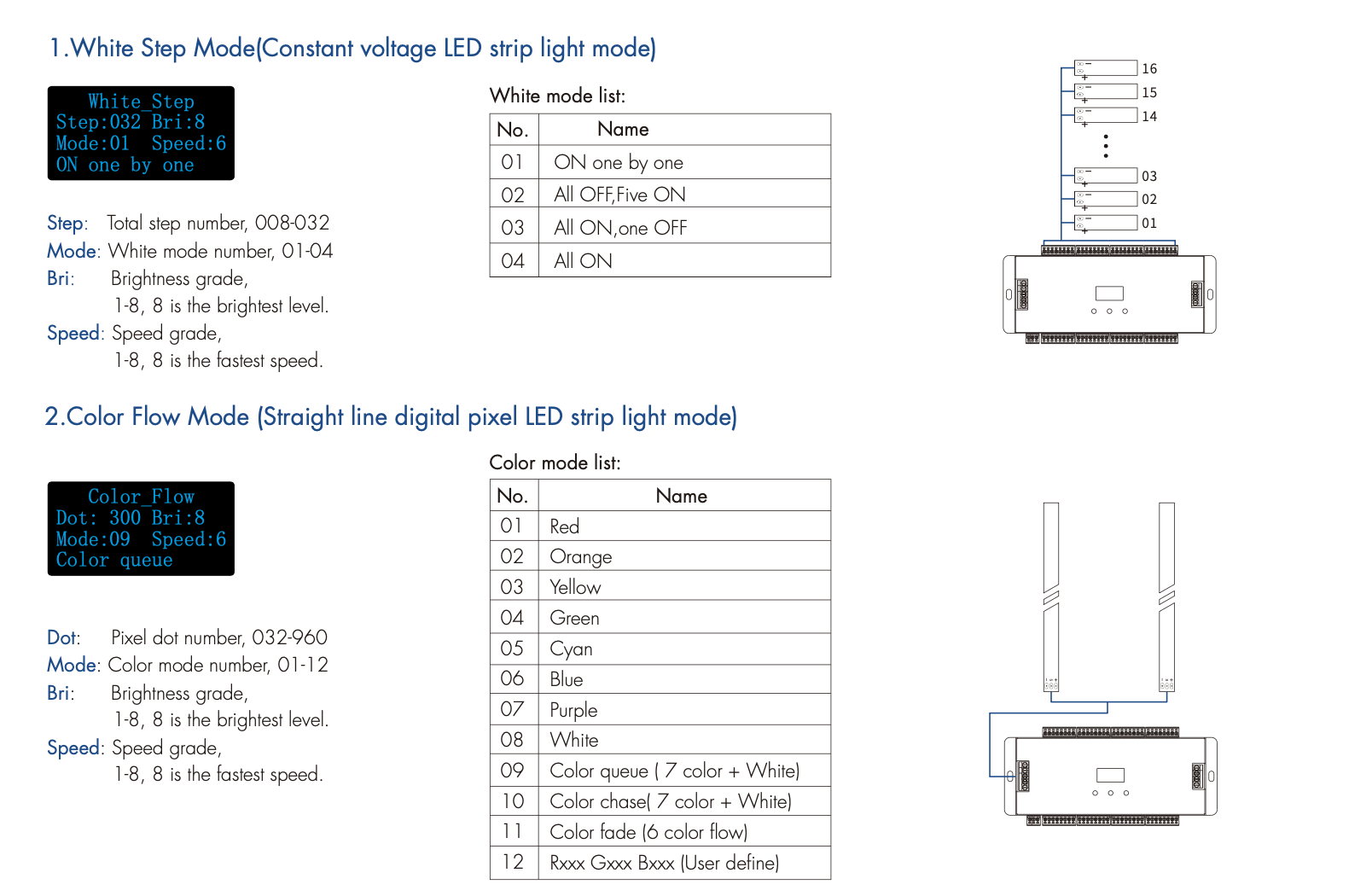 1.White Step Mode(Constant voltage LED strip light mode)

White_Step
Step:032 Bri:8
Mode:01 Speed:6
ON one by one

Step: Total step number, 008-032
Mode: White mode number, 01-04
Bri: Brightness grade, 1-8, 8 is the brightest level.
Speed: Speed grade, 1-8, 8 is the fastest speed.

White mode list:

| No. | Name |
|---|---|
| 01 | ON one by one |
| 02 | All OFF,Five ON |
| 03 | All ON,one OFF |
| 04 | All ON |

16
15
14
03
02
01

2.Color Flow Mode (Straight line digital pixel LED strip light mode)

Color_Flow
Dot: 300 Bri:8
Mode:09 Speed:6
Color queue

Dot: Pixel dot number, 032-960
Mode: Color mode number, 01-12
Bri: Brightness grade, 1-8, 8 is the brightest level.
Speed: Speed grade, 1-8, 8 is the fastest speed.

Color mode list:

| No. | Name |
|---|---|
| 01 | Red |
| 02 | Orange |
| 03 | Yellow |
| 04 | Green |
| 05 | Cyan |
| 06 | Blue |
| 07 | Purple |
| 08 | White |
| 09 | Color queue ( 7 color + White) |
| 10 | Color chase( 7 color + White) |
| 11 | Color fade (6 color flow) |
| 12 | Rxxx Gxxx Bxxx (User define) |