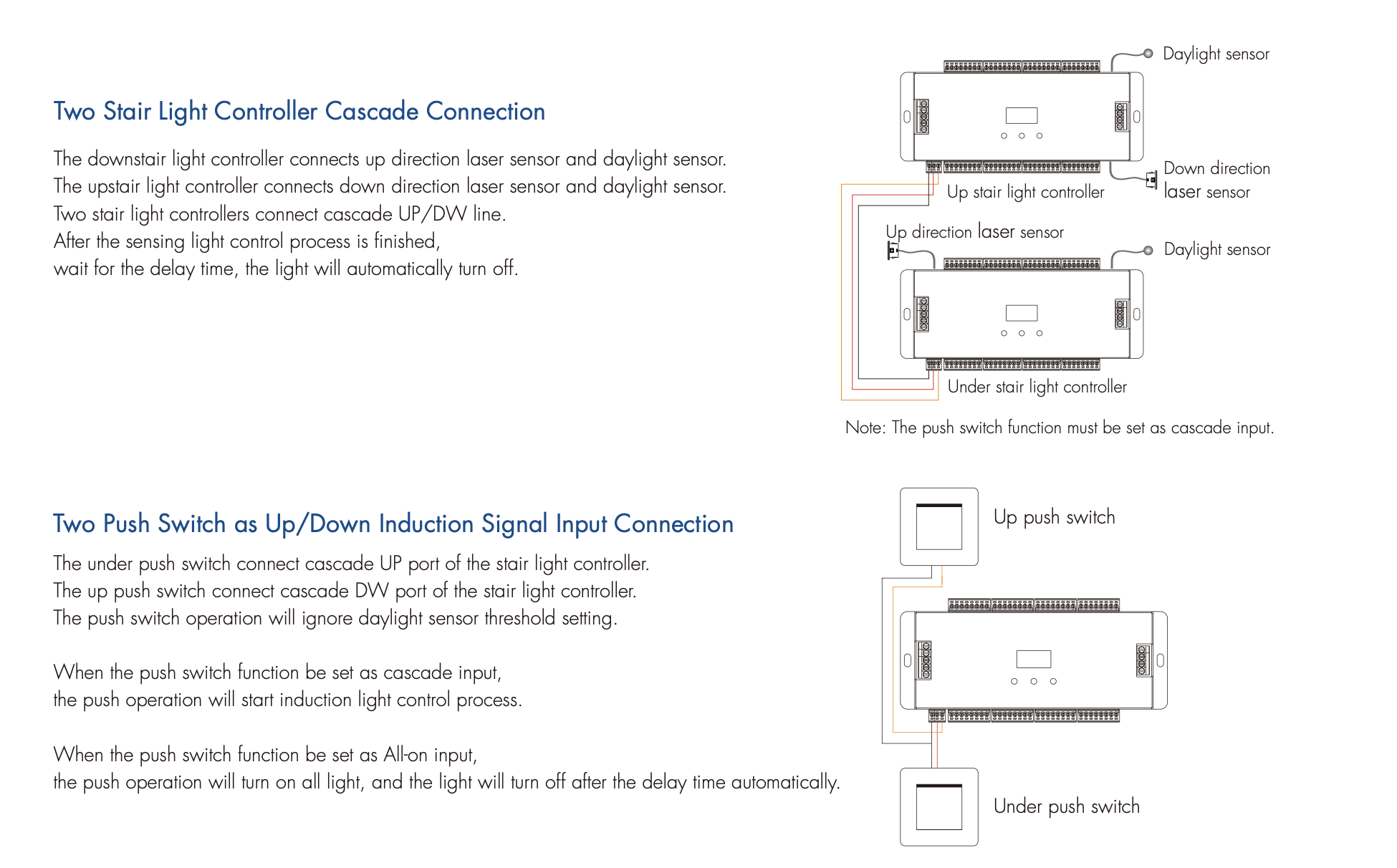 Two Stair Light Controller Cascade Connection

The downstair light controller connects up direction laser sensor and daylight sensor.
The upstair light controller connects down direction laser sensor and daylight sensor.
Two stair light controllers connect cascade UP/DW line.
After the sensing light control process is finished,
wait for the delay time, the light will automatically turn off.

Daylight sensor

Down direction laser sensor

Up stair light controller

Up direction laser sensor

Daylight sensor

Under stair light controller

Note: The push switch function must be set as cascade input.

Two Push Switch as Up/Down Induction Signal Input Connection

The under push switch connect cascade UP port of the stair light controller.
The up push switch connect cascade DW port of the stair light controller.
The push switch operation will ignore daylight sensor threshold setting.

When the push switch function be set as cascade input,
the push operation will start induction light control process.

When the push switch function be set as All-on input,
the push operation will turn on all light, and the light will turn off after the delay time automatically.

Up push switch

Under push switch