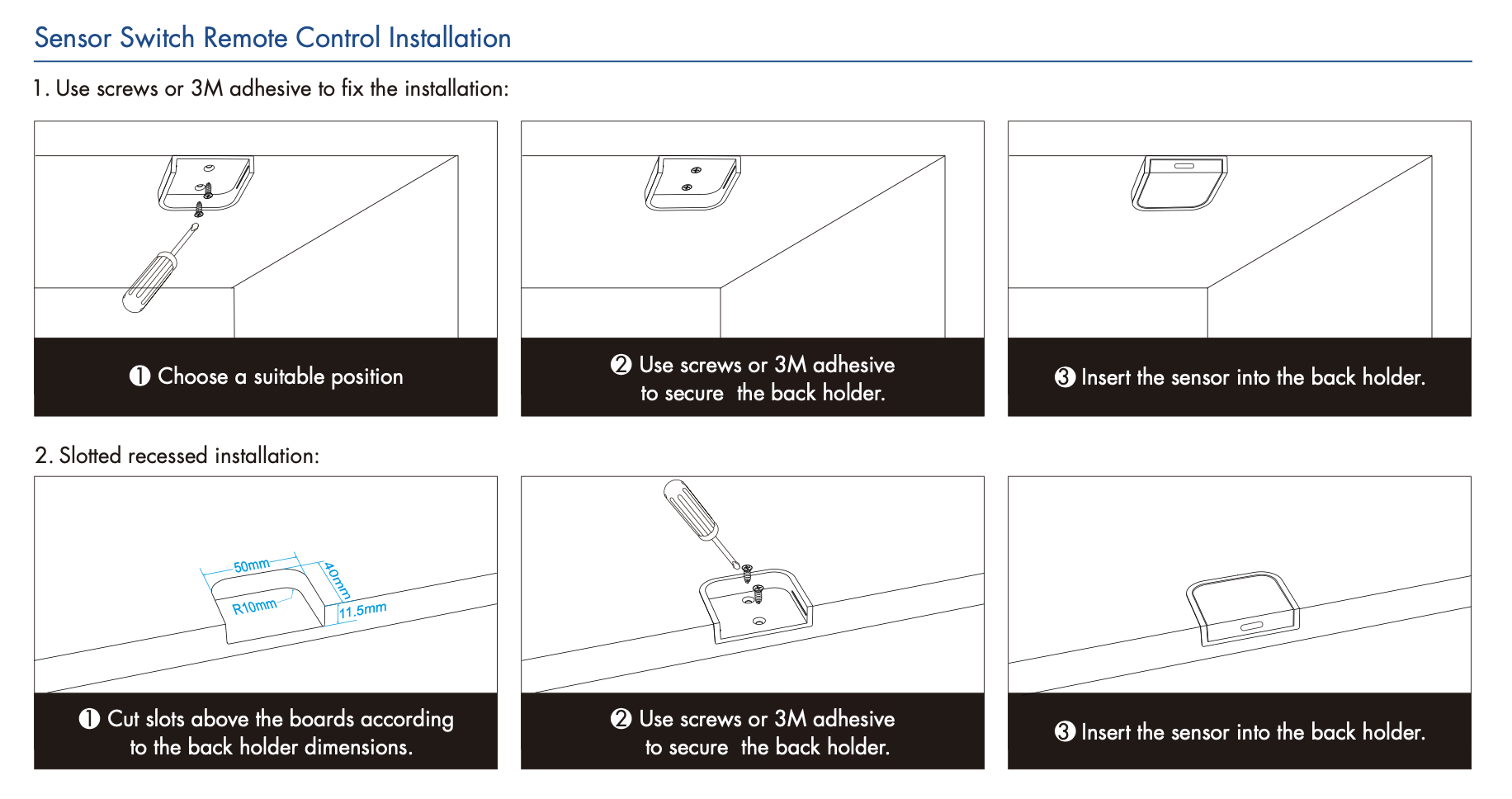 Sensor Switch Remote Control Installation

1. Use screws or 3M adhesive to fix the installation:

❶ Choose a suitable position

❷ Use screws or 3M adhesive to secure the back holder.

❸ Insert the sensor into the back holder.

2. Slotted recessed installation:

50mm
40mm
R10mm
11.5mm

❶ Cut slots above the boards according to the back holder dimensions.

❷ Use screws or 3M adhesive to secure the back holder.

❸ Insert the sensor into the back holder.